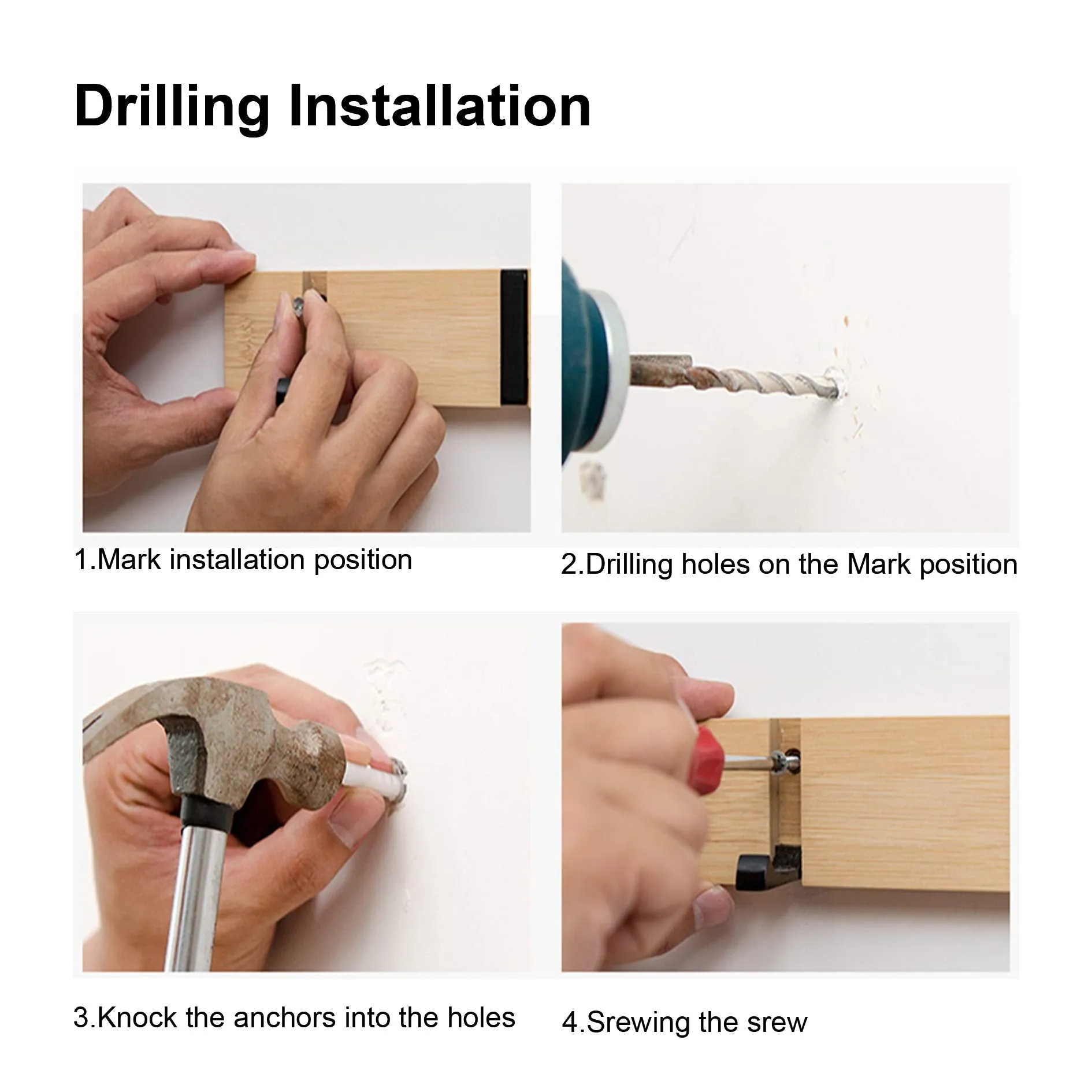 Drilling Installation

1.Mark installation position

2.Drilling holes on the Mark position

3.Knock the anchors into the holes

4.Srewing the srew